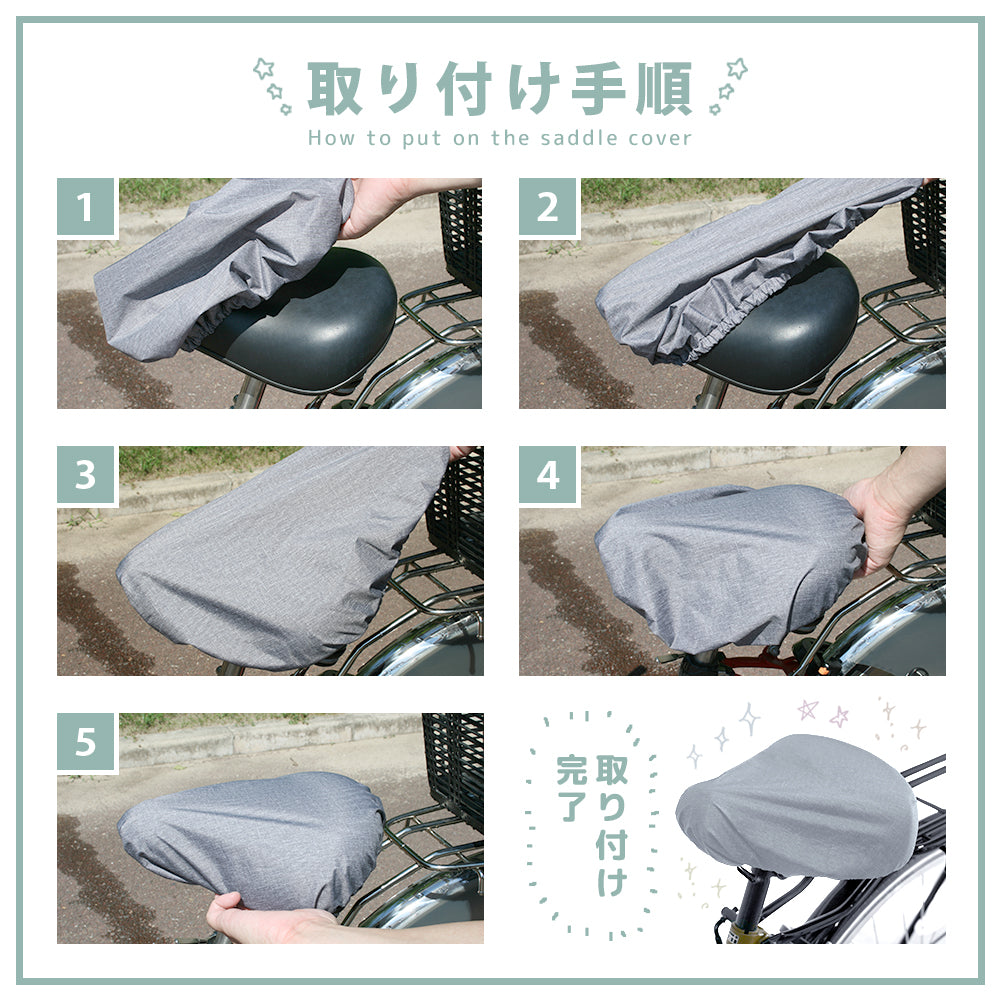 取り付け手順
How to put on the saddle cover

1

2

3

4

5

取り付け完了