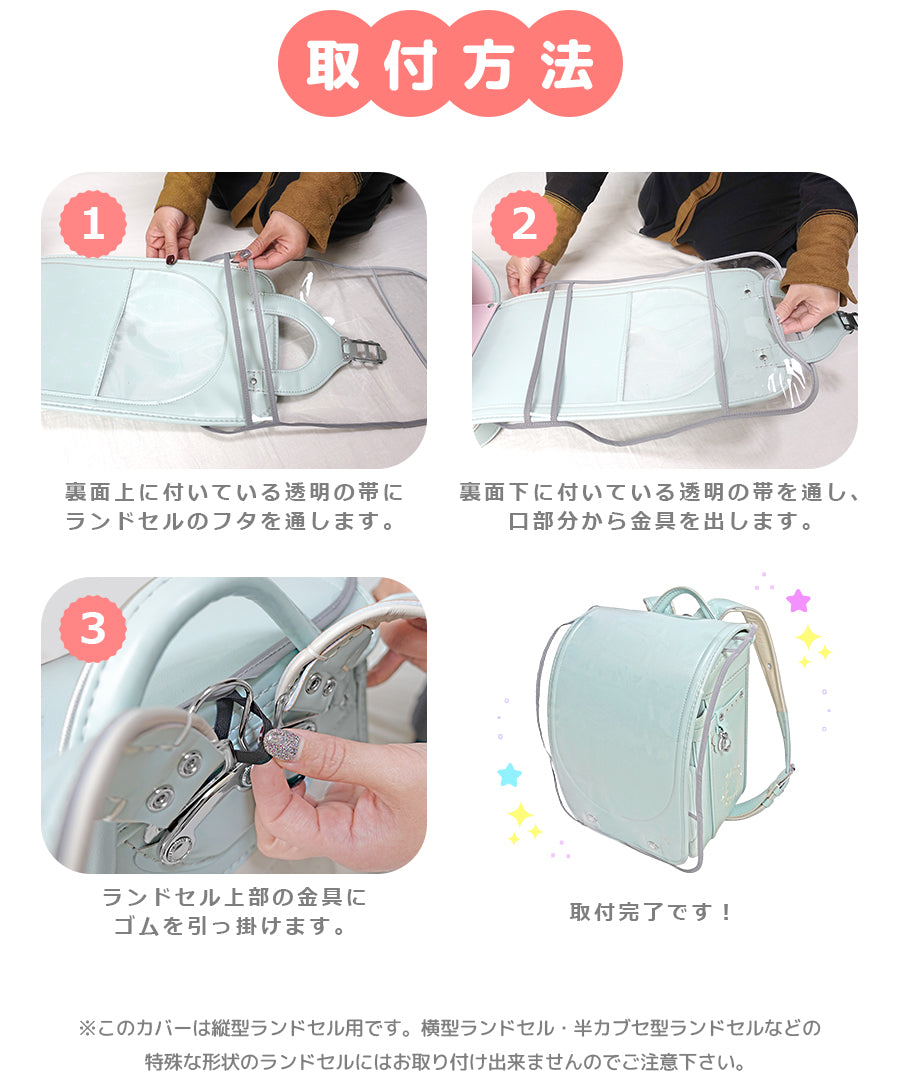 取付方法

1

裏面上に付いている透明の帯にランドセルのフタを通します。

2

裏面下に付いている透明の帯を通し、口部分から金具を出します。

3

ランドセル上部の金具にゴムを引っ掛けます。

取付完了です！

※このカバーは縦型ランドセル用です。横型ランドセル・半カブセ型ランドセルなどの特殊な形状のランドセルにはお取り付け出来ませんのでご注意下さい。