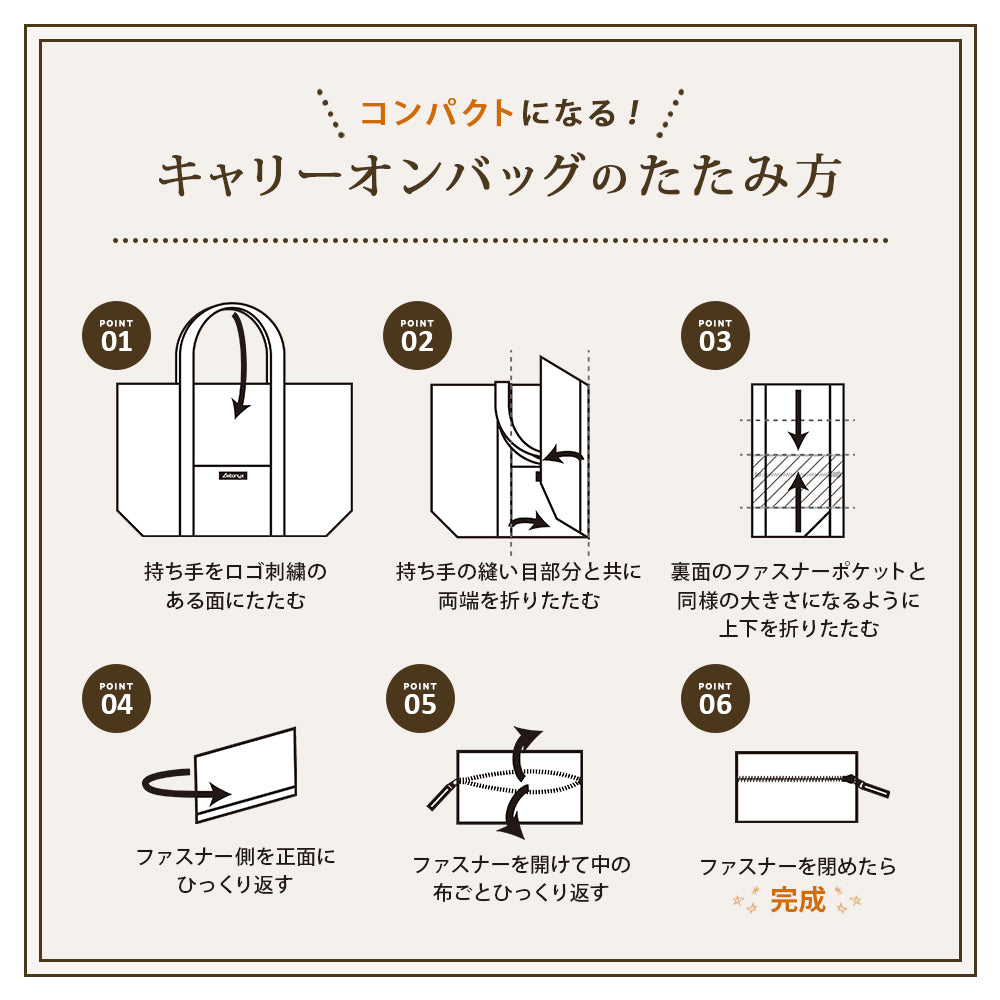 コンパクトになる！
キャリーオンバッグのたたみ方

POINT 01
持ち手をロゴ刺繍のある面にたたむ

POINT 02
持ち手の縫い目部分と共に両端を折りたたむ

POINT 03
裏面のファスナーポケットと同様の大きさになるように上下を折りたたむ

POINT 04
ファスナー側を正面にひっくり返す

POINT 05
ファスナーを開けて中の布ごとひっくり返す

POINT 06
ファスナーを閉めたら
完成